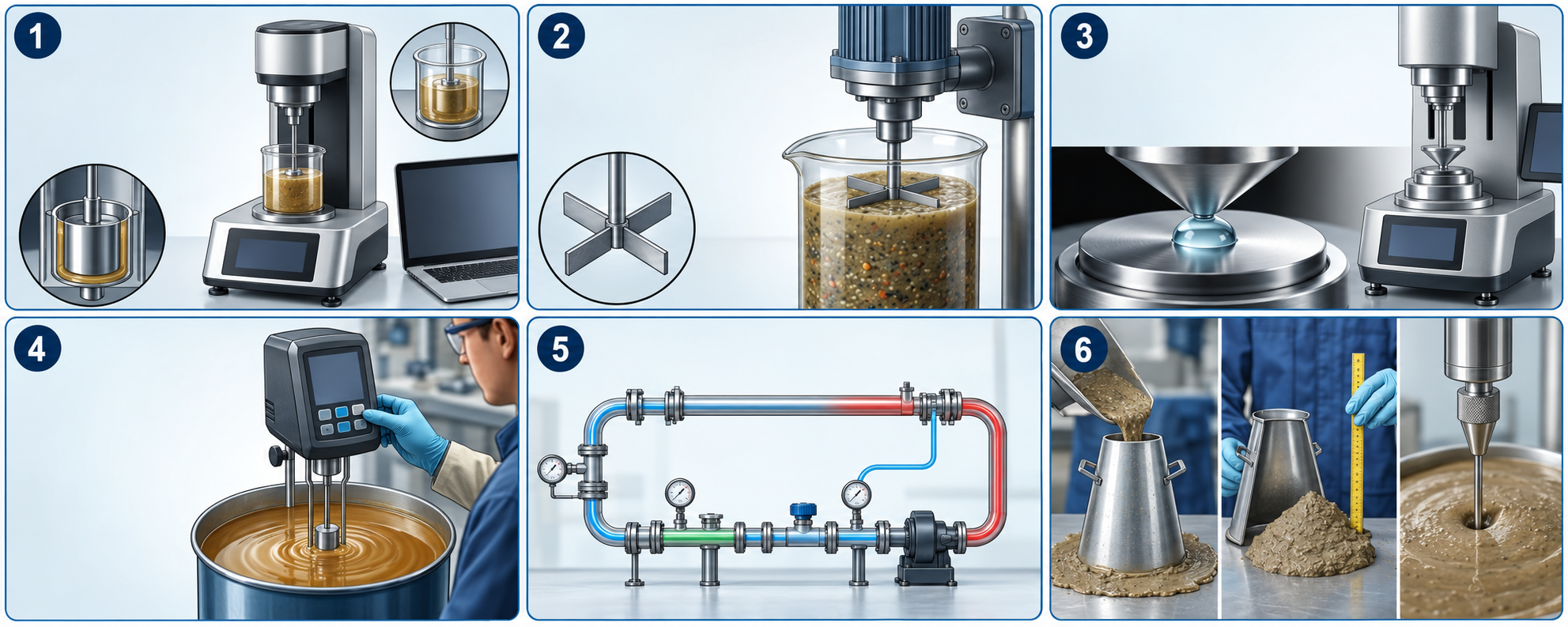 1

2

3

4

5

6